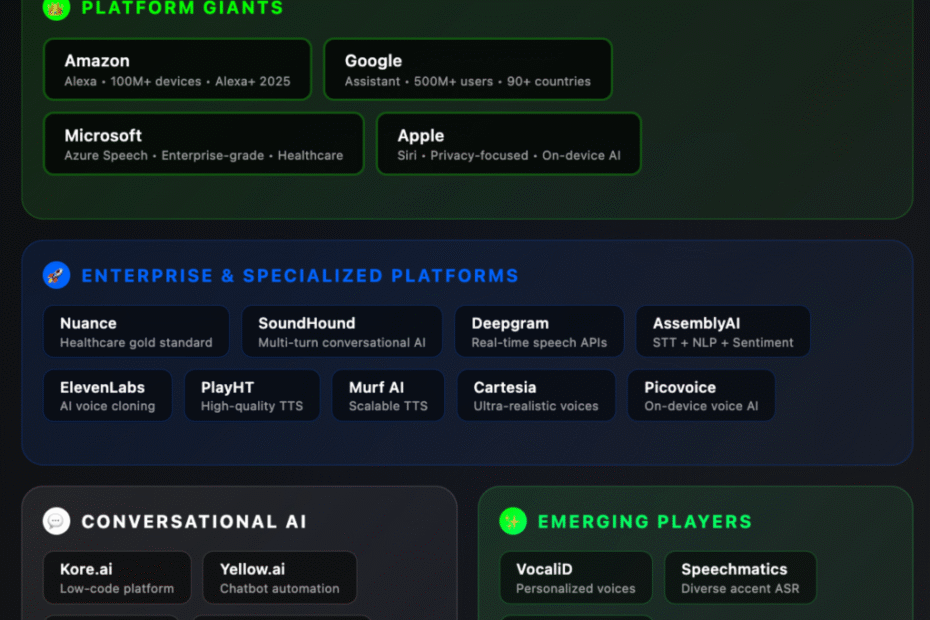 PLATFORM GIANTS

Amazon
Alexa • 100M+ devices • Alexa+ 2025

Google
Assistant • 500M+ users • 90+ countries

Microsoft
Azure Speech • Enterprise-grade • Healthcare

Apple
Siri • Privacy-focused • On-device AI

ENTERPRISE & SPECIALIZED PLATFORMS

Nuance
Healthcare gold standard

SoundHound
Multi-turn conversational AI

Deepgram
Real-time speech APIs

AssemblyAI
STT + NLP + Sentiment

ElevenLabs
AI voice cloning

PlayHT
High-quality TTS

Murf AI
Scalable TTS

Cartesia
Ultra-realistic voices

Picovoice
On-device voice AI

CONVERSATIONAL AI

Kore.ai
Low-code platform

Yellow.ai
Chatbot automation

EMERGING PLAYERS

VocaliD
Personalized voices

Speechmatics
Diverse accent ASR